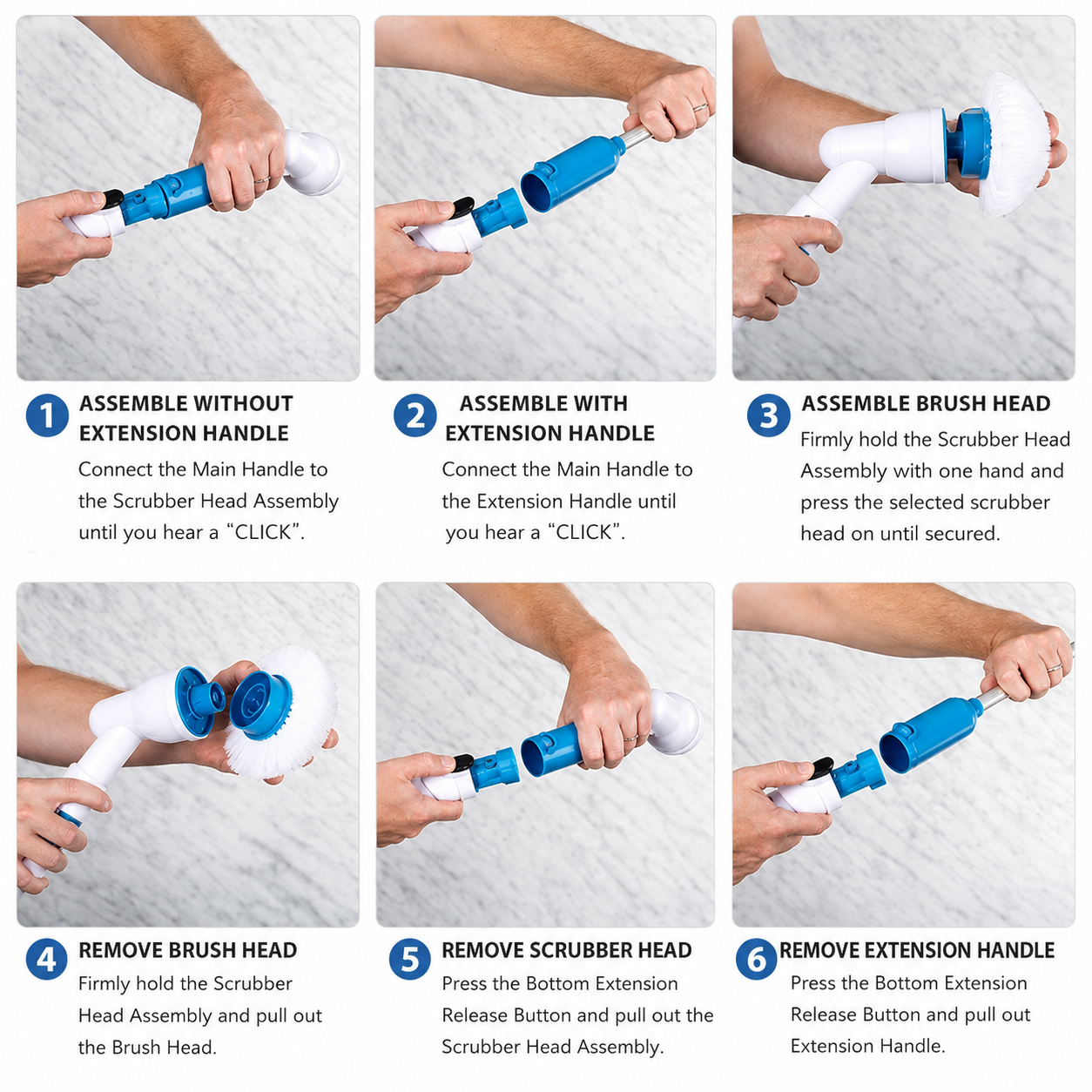 1 ASSEMBLE WITHOUT EXTENSION HANDLE

Connect the Main Handle to the Scrubber Head Assembly until you hear a "CLICK".

2 ASSEMBLE WITH EXTENSION HANDLE

Connect the Main Handle to the Extension Handle until you hear a "CLICK".

3 ASSEMBLE BRUSH HEAD

Firmly hold the Scrubber Head Assembly with one hand and press the selected scrubber head on until secured.

4 REMOVE BRUSH HEAD

Firmly hold the Scrubber Head Assembly and pull out the Brush Head.

5 REMOVE SCRUBBER HEAD

Press the Bottom Extension Release Button and pull out the Scrubber Head Assembly.

6 REMOVE EXTENSION HANDLE

Press the Bottom Extension Release Button and pull out Extension Handle.